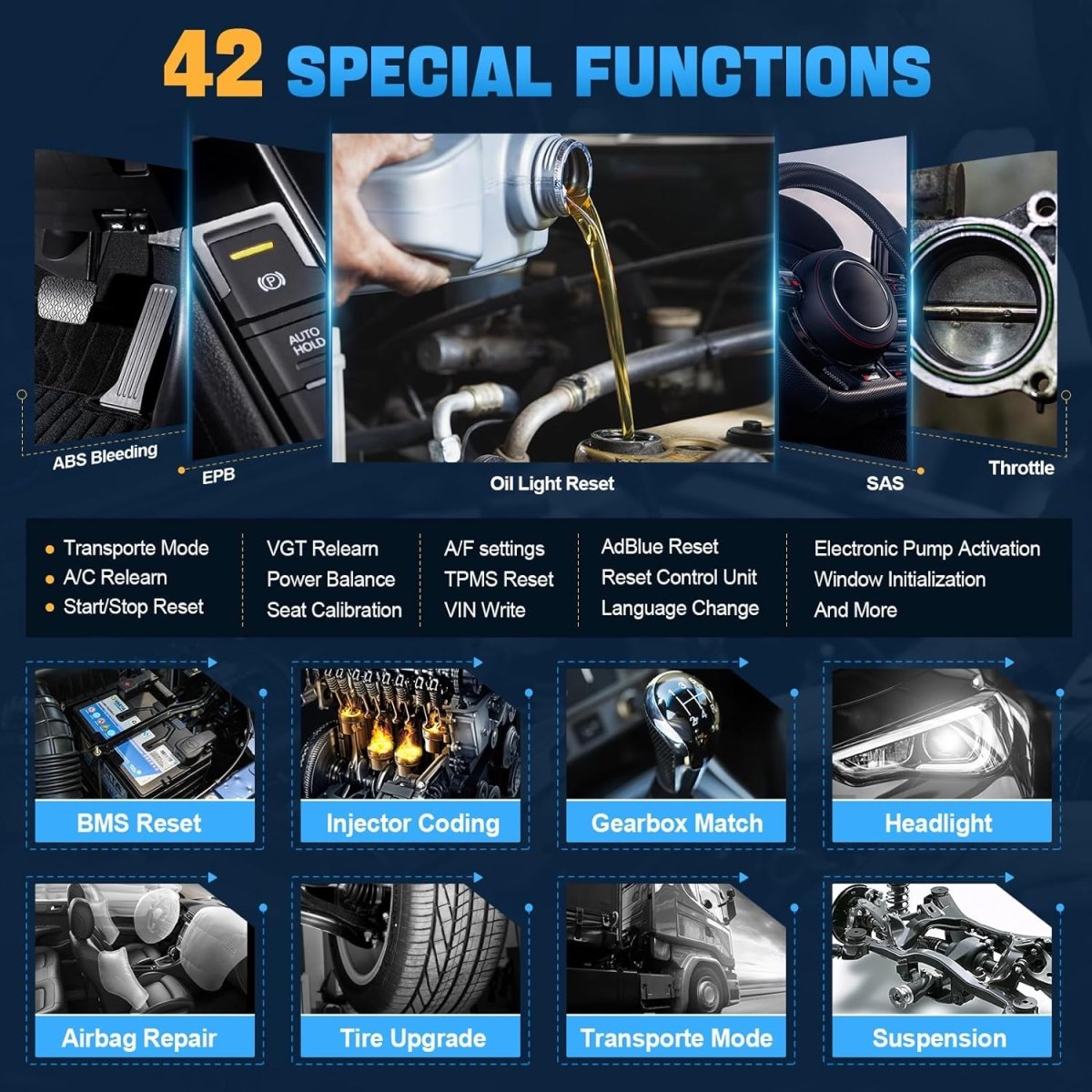 42 SPECIAL FUNCTIONS

AUTO HOLD

ABS Bleeding

EPB

Oil Light Reset

SAS

Throttle

Transporte Mode
A/C Relearn
Start/Stop Reset

VGT Relearn
Power Balance
Seat Calibration

A/F settings
TPMS Reset
VIN Write

AdBlue Reset
Reset Control Unit
Language Change

Electronic Pump Activation
Window Initialization
And More

BMS Reset

Injector Coding

Gearbox Match

Headlight

Airbag Repair

Tire Upgrade

Transporte Mode

Suspension